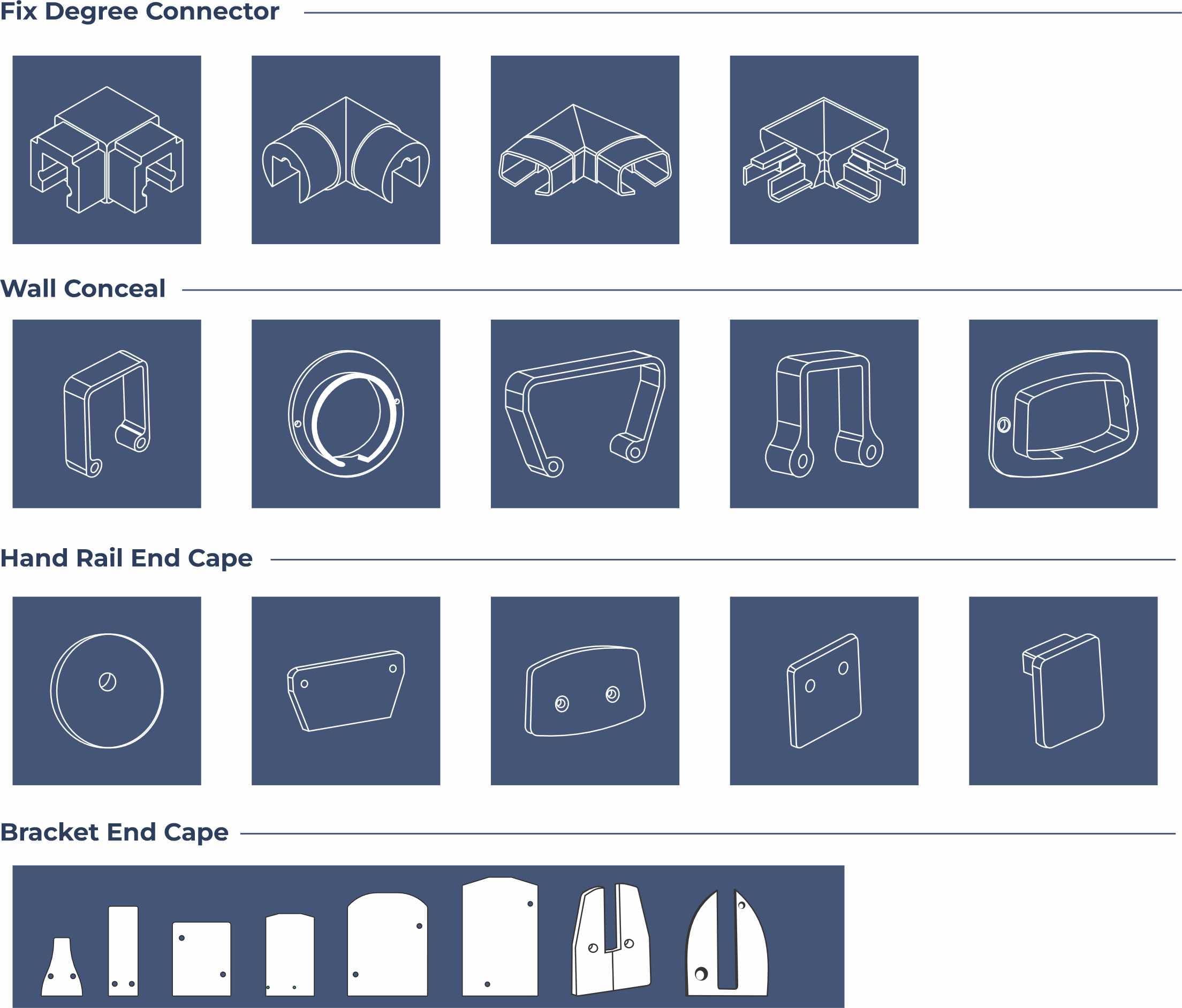 Fix Degree Connector

Wall Conceal

Hand Rail End Cape

Bracket End Cape